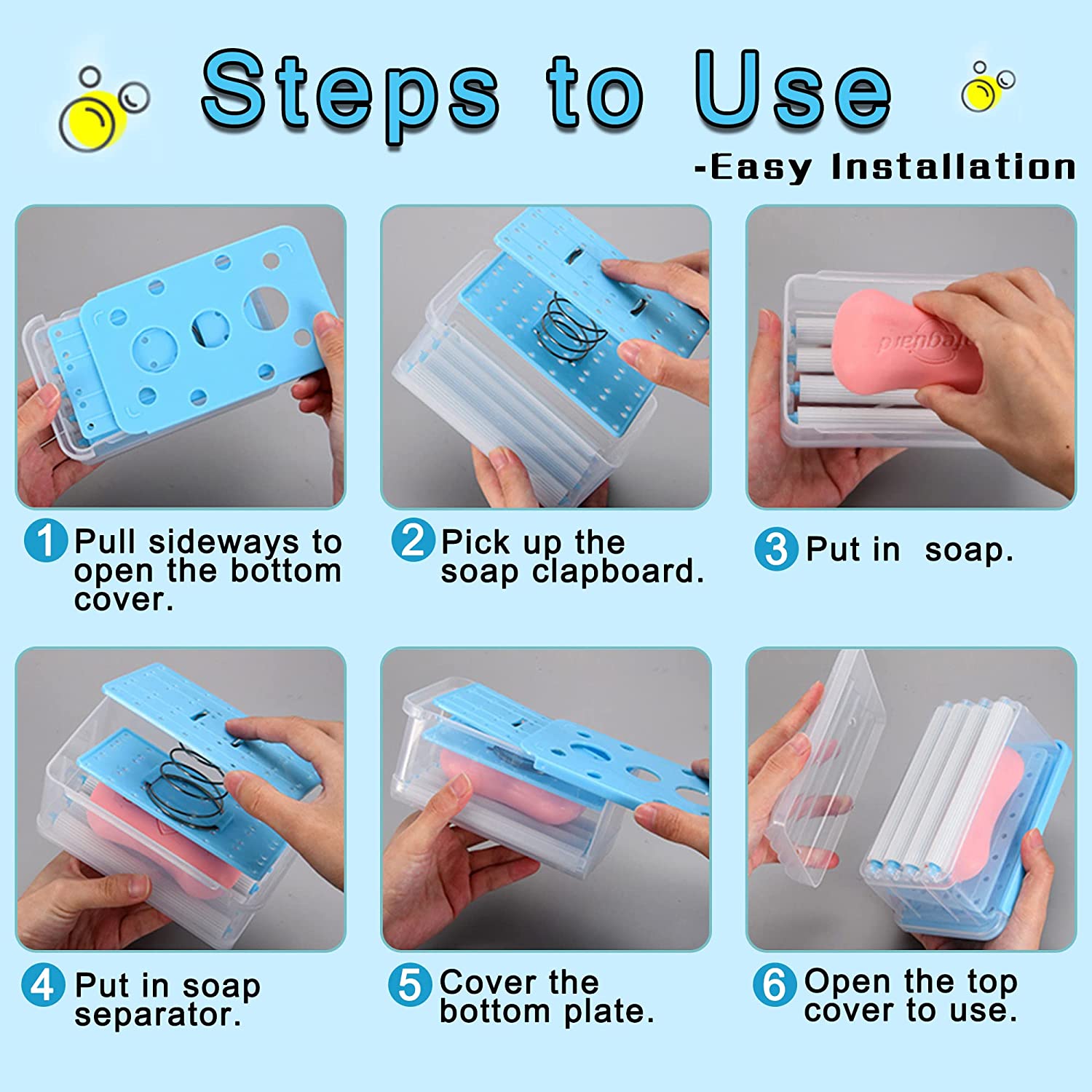 Steps to Use

-Easy Installation

1 Pull sideways to open the bottom cover.

2 Pick up the soap clapboard.

3 Put in soap.

4 Put in soap separator.

5 Cover the bottom plate.

6 Open the top cover to use.