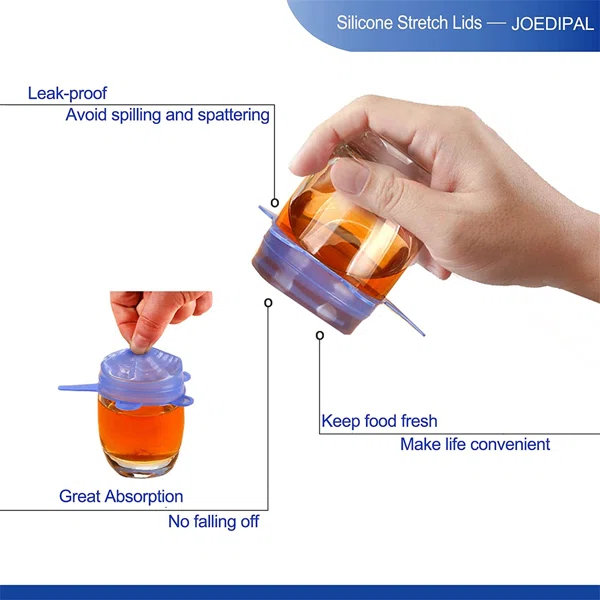 Silicone Stretch Lids — JOEDIPAL

Leak-proof
Avoid spilling and spattering

Keep food fresh
Make life convenient

Great Absorption
No falling off