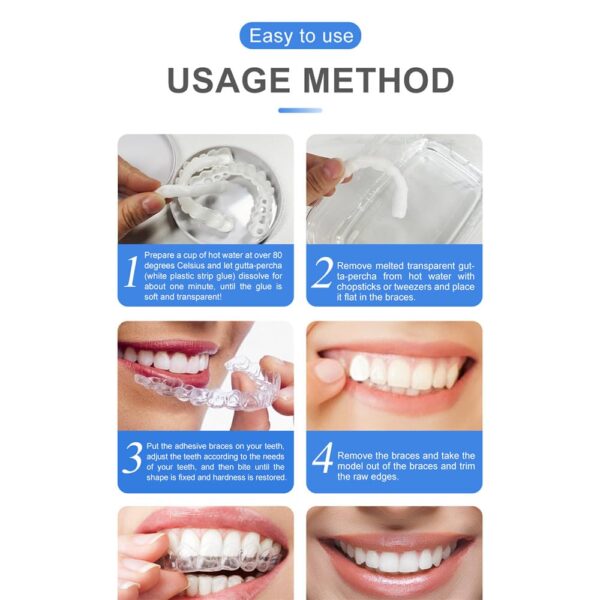 Easy to use

USAGE METHOD

1 Prepare a cup of hot water at over 80 degrees Celsius and let gutta-percha (white plastic strip glue) dissolve for about one minute, until the glue is soft and transparent!

2 Remove melted transparent gutta-percha from hot water with chopsticks or tweezers and place it flat in the braces.

3 Put the adhesive braces on your teeth, adjust the teeth according to the needs of your teeth, and then bite until the shape is fixed and hardness is restored.

4 Remove the braces and take the model out of the braces and trim the raw edges.