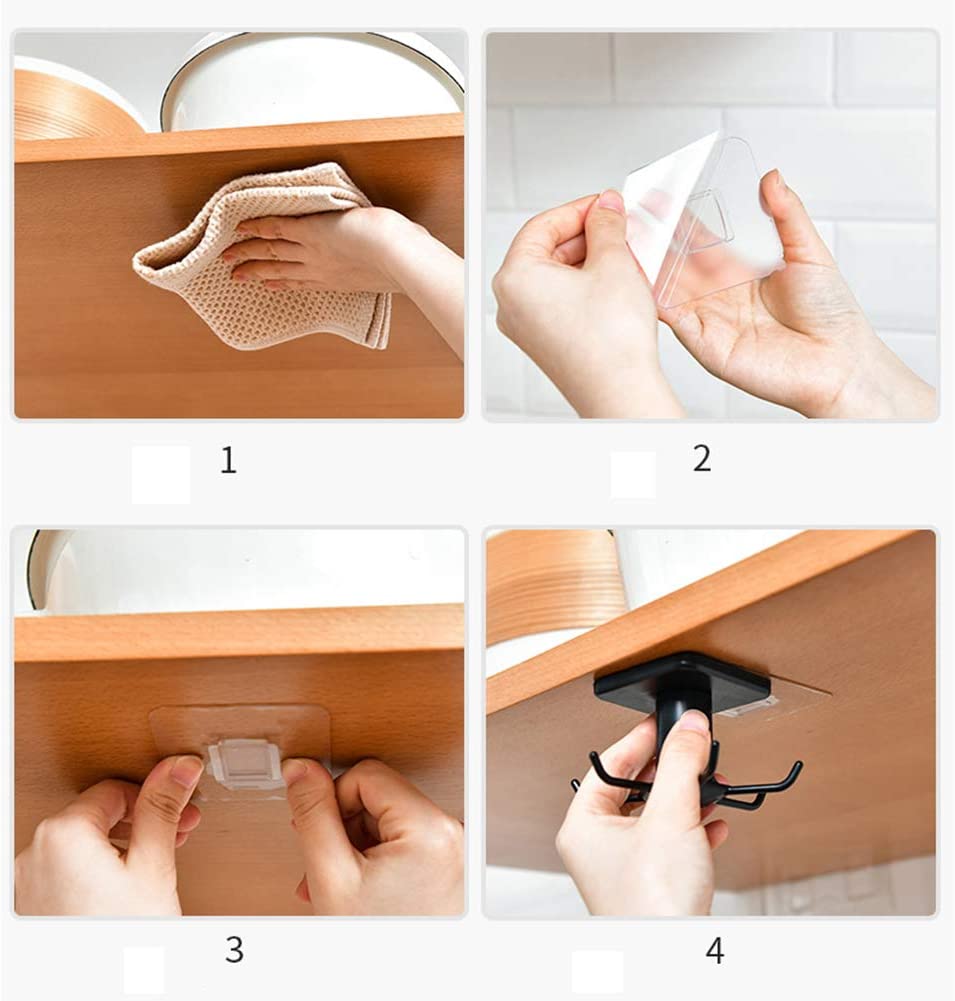 1

2

3

4