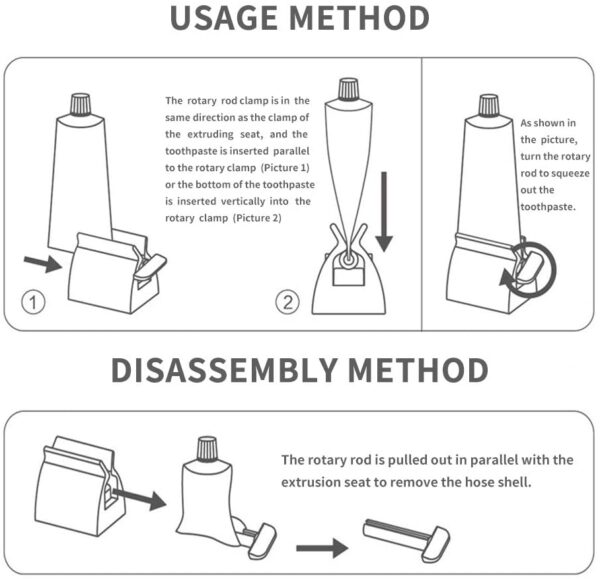 USAGE METHOD

The rotary rod clamp is in the same direction as the clamp of the extruding seat, and the toothpaste is inserted parallel to the rotary clamp (Picture 1) or the bottom of the toothpaste is inserted vertically into the rotary clamp (Picture 2)

1

2

As shown in the picture, turn the rotary rod to squeeze out the toothpaste.

DISASSEMBLY METHOD

The rotary rod is pulled out in parallel with the extrusion seat to remove the hose shell.