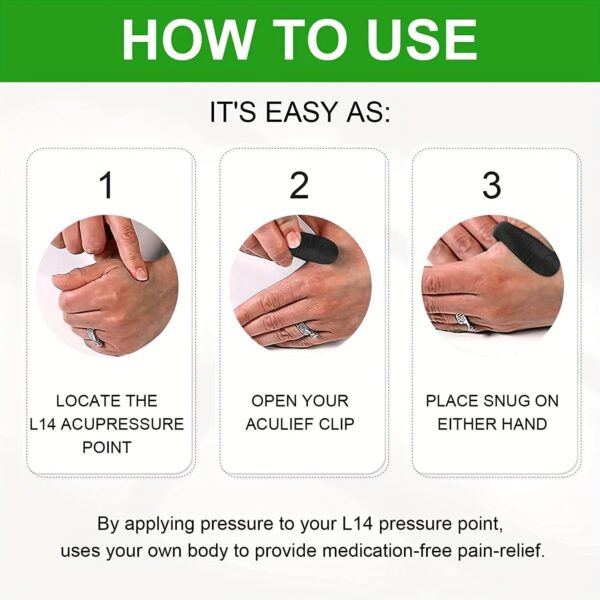 HOW TO USE

IT'S EASY AS:

1

LOCATE THE L14 ACUPRESSURE POINT

2

OPEN YOUR ACULIEF CLIP

3

PLACE SNUG ON EITHER HAND

By applying pressure to your L14 pressure point, uses your own body to provide medication-free pain-relief.