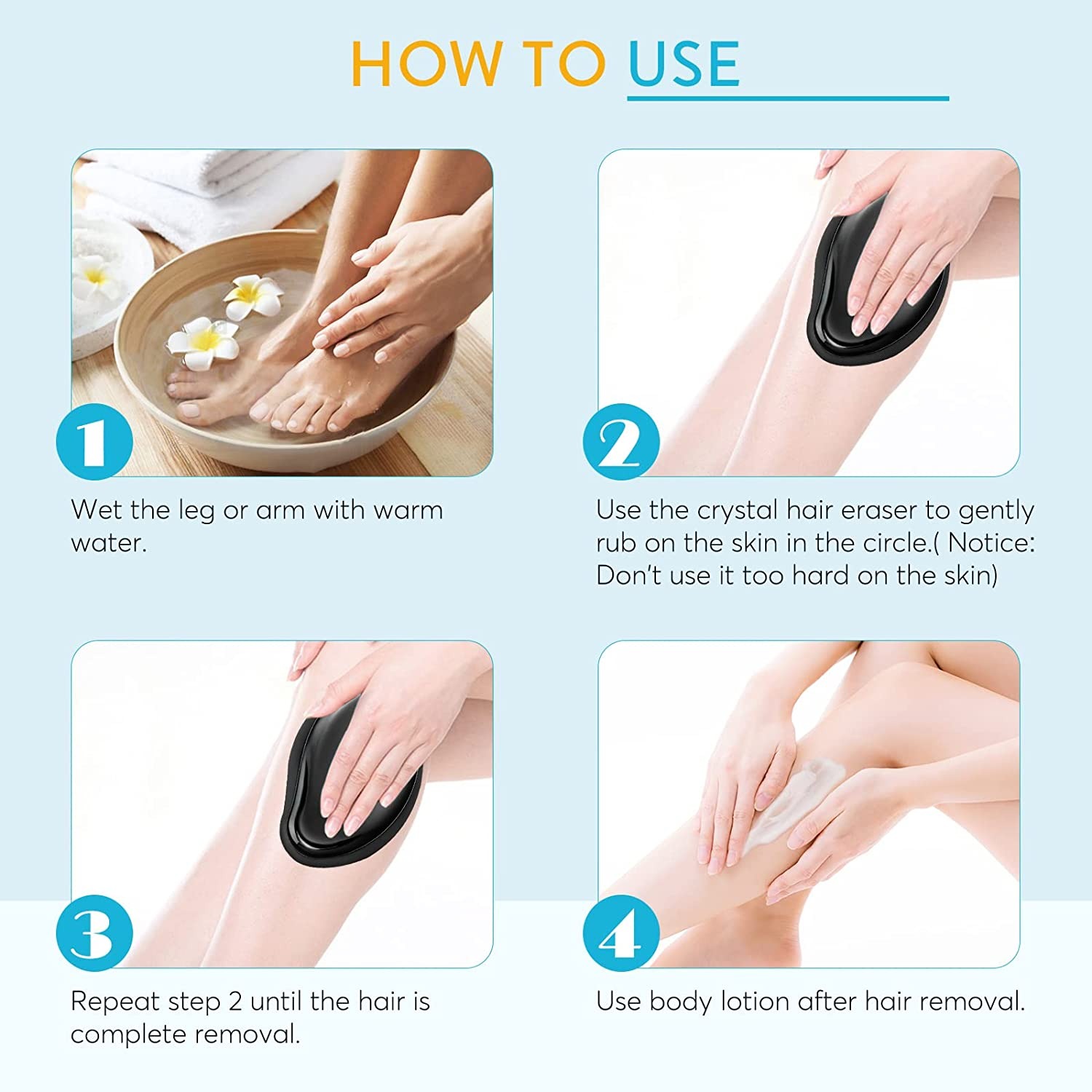 HOW TO USE

1

Wet the leg or arm with warm water.

2

Use the crystal hair eraser to gently rub on the skin in the circle.( Notice: Don't use it too hard on the skin)

3

Repeat step 2 until the hair is complete removal.

4

Use body lotion after hair removal.