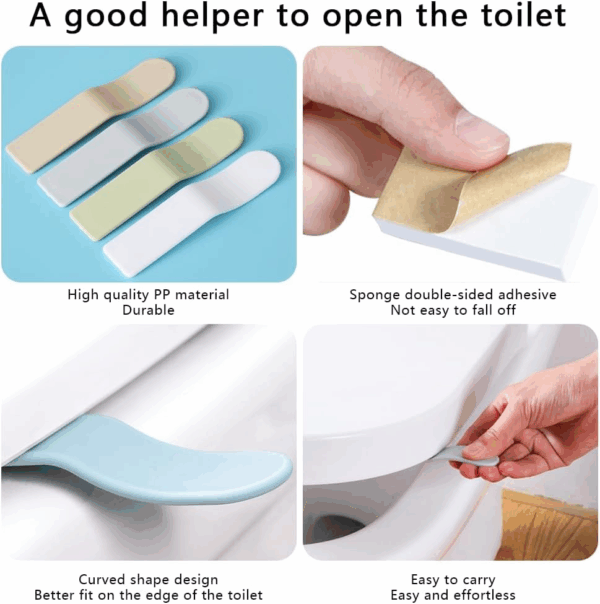 A good helper to open the toilet

High quality PP material
Durable

Sponge double-sided adhesive
Not easy to fall off

Curved shape design
Better fit on the edge of the toilet

Easy to carry
Easy and effortless