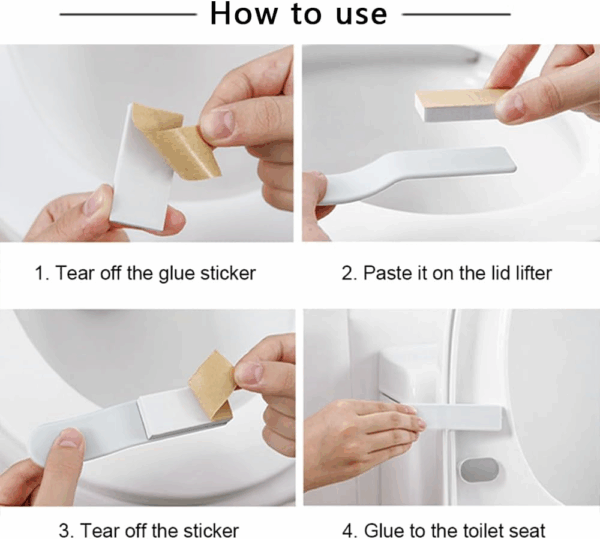 How to use

1. Tear off the glue sticker

2. Paste it on the lid lifter

3. Tear off the sticker

4. Glue to the toilet seat