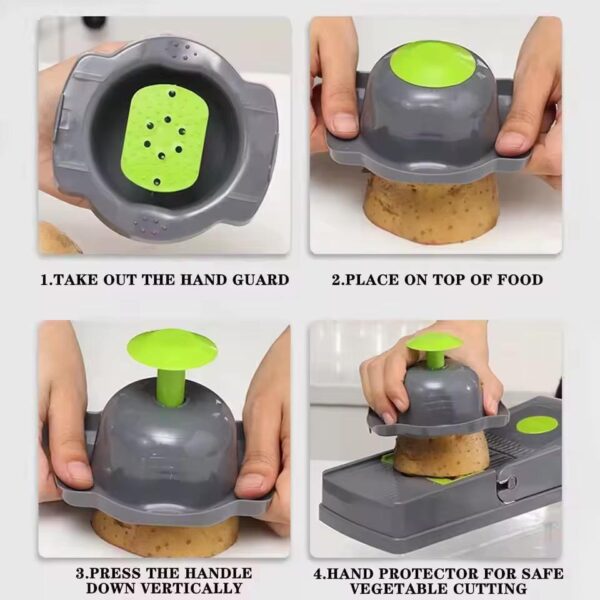 1.TAKE OUT THE HAND GUARD

2.PLACE ON TOP OF FOOD

3.PRESS THE HANDLE DOWN VERTICALLY

4.HAND PROTECTOR FOR SAFE VEGETABLE CUTTING